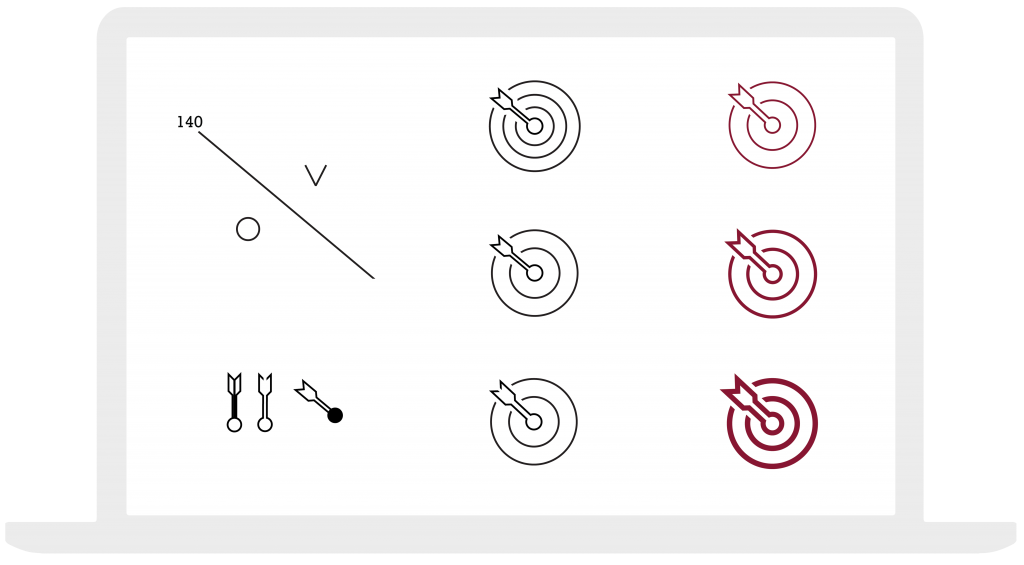 140